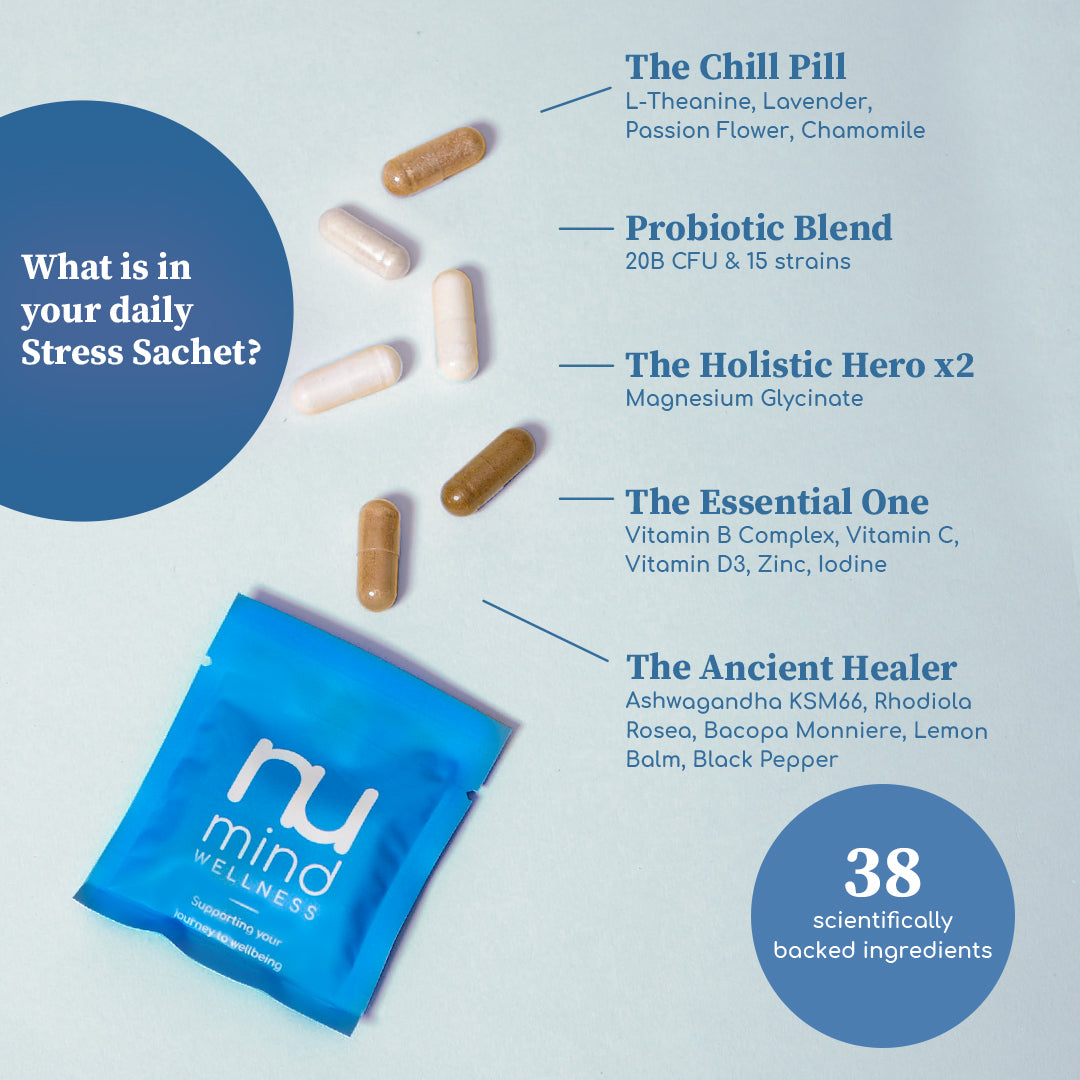 What is in your daily Stress Sachet?

The Chill Pill
L-Theanine, Lavender, Passion Flower, Chamomile

Probiotic Blend
20B CFU & 15 strains

The Holistic Hero x2
Magnesium Glycinate

The Essential One
Vitamin B Complex, Vitamin C, Vitamin D3, Zinc, Iodine

The Ancient Healer
Ashwagandha KSM66, Rhodiola Rosea, Bacopa Monniere, Lemon Balm, Black Pepper

nu mind WELLNESS
Supporting your journey to wellbeing

38
scientifically backed ingredients