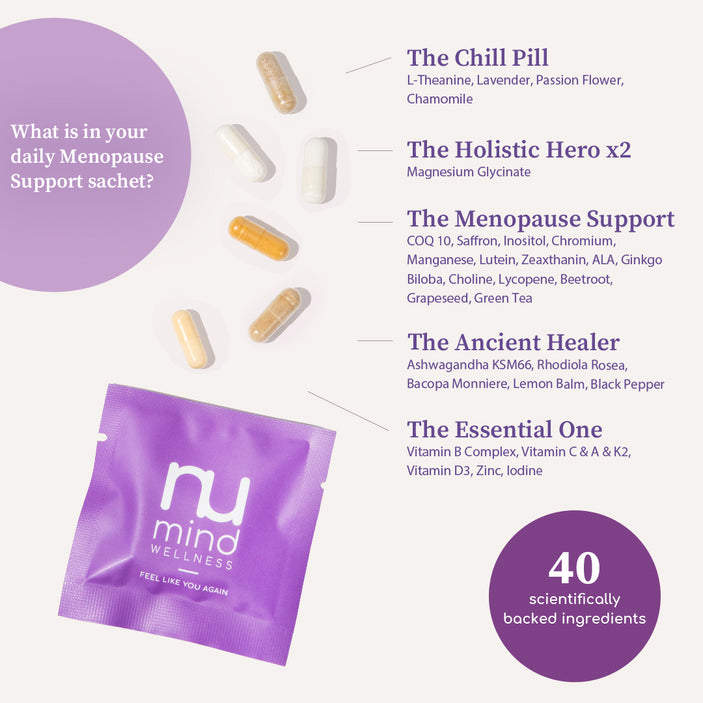 What is in your daily Menopause Support sachet?

The Chill Pill
L-Theanine, Lavender, Passion Flower, Chamomile

The Holistic Hero x2
Magnesium Glycinate

The Menopause Support
COQ 10, Saffron, Inositol, Chromium, Manganese, Lutein, Zeaxthanin, ALA, Ginkgo Biloba, Choline, Lycopene, Beetroot, Grapeseed, Green Tea

The Ancient Healer
Ashwagandha KSM66, Rhodiola Rosea, Bacopa Monniere, Lemon Balm, Black Pepper

The Essential One
Vitamin B Complex, Vitamin C & A & K2, Vitamin D3, Zinc, Iodine

nu mind WELLNESS
FEEL LIKE YOU AGAIN

40
scientifically backed ingredients